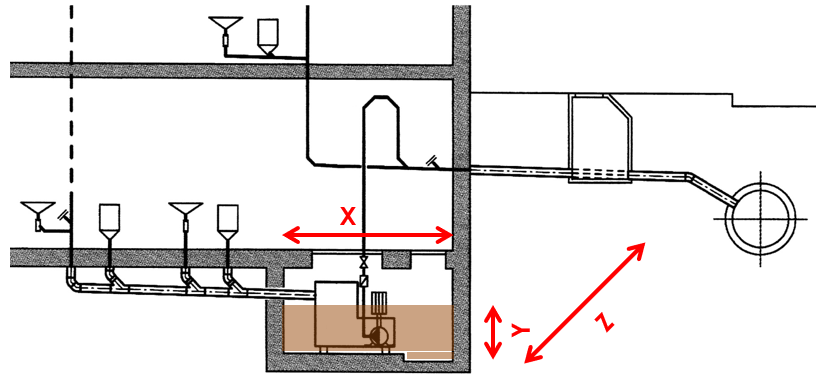 X
Y
Z